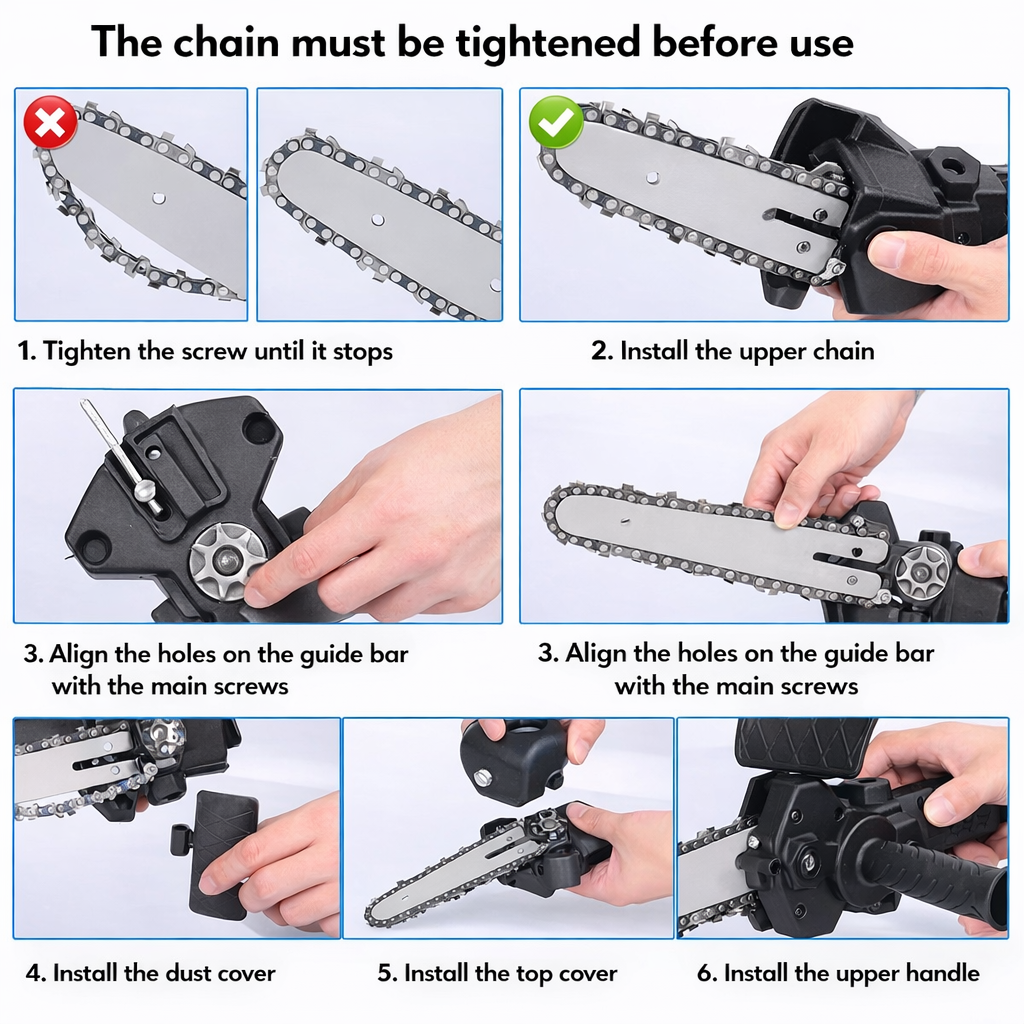 The chain must be tightened before use

1. Tighten the screw until it stops

2. Install the upper chain

3. Align the holes on the guide bar with the main screws

3. Align the holes on the guide bar with the main screws

4. Install the dust cover

5. Install the top cover

6. Install the upper handle